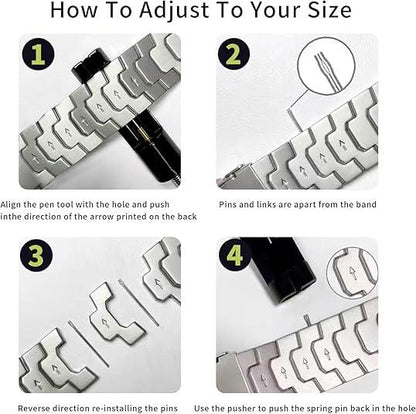 How To Adjust To Your Size

1

Align the pen tool with the hole and push inthe direction of the arrow printed on the back

2

Pins and links are apart from the band

3

Reverse direction re-installing the pins

4

Use the pusher to push the spring pin back in the hole