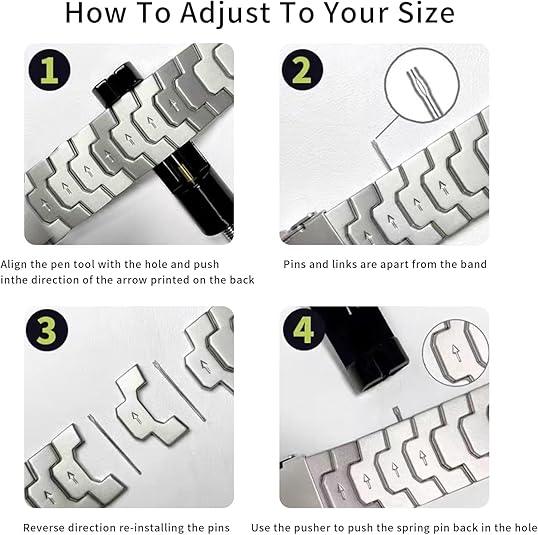 How To Adjust To Your Size

1

Align the pen tool with the hole and push inthe direction of the arrow printed on the back

2

Pins and links are apart from the band

3

Reverse direction re-installing the pins

4

Use the pusher to push the spring pin back in the hole