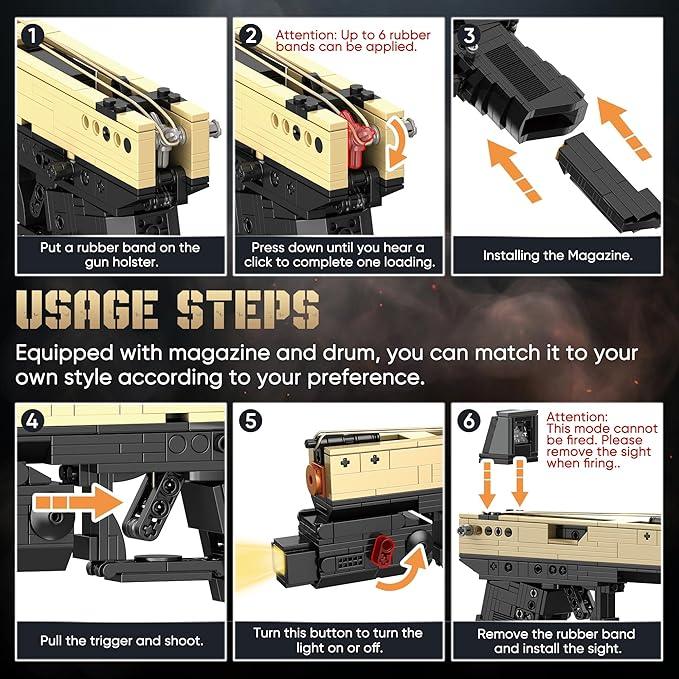 1

Put a rubber band on the gun holster.

2

Attention: Up to 6 rubber bands can be applied.

Press down until you hear a click to complete one loading.

3

Installing the Magazine.

USAGE STEPS

Equipped with magazine and drum, you can match it to your own style according to your preference.

4

Pull the trigger and shoot.

5

Turn this button to turn the light on or off.

6

Attention: This mode cannot be fired. Please remove the sight when firing..

Remove the rubber band and install the sight.