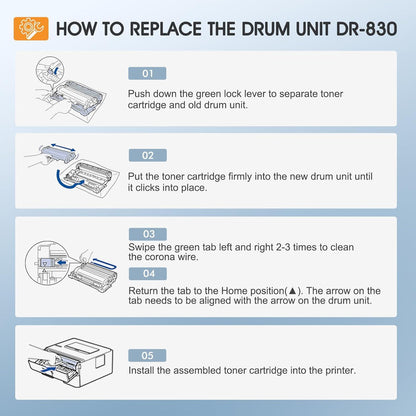 HOW TO REPLACE THE DRUM UNIT DR-830

01

Push down the green lock lever to separate toner cartridge and old drum unit.

02

Put the toner cartridge firmly into the new drum unit until it clicks into place.

03

Swipe the green tab left and right 2-3 times to clean the corona wire.

04

Return the tab to the Home position(▲). The arrow on the tab needs to be aligned with the arrow on the drum unit.

05

Install the assembled toner cartridge into the printer.