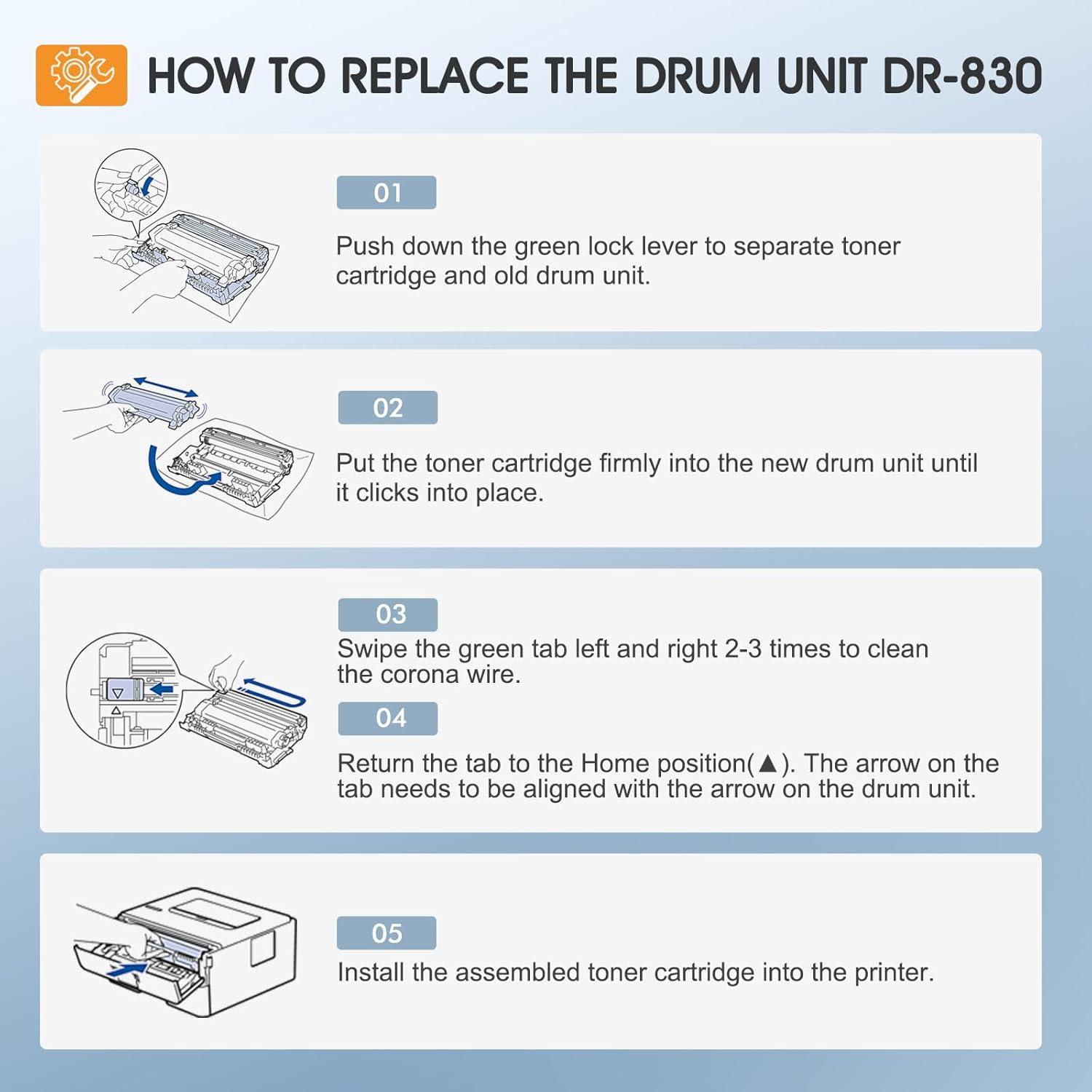 HOW TO REPLACE THE DRUM UNIT DR-830

01

Push down the green lock lever to separate toner cartridge and old drum unit.

02

Put the toner cartridge firmly into the new drum unit until it clicks into place.

03

Swipe the green tab left and right 2-3 times to clean the corona wire.

04

Return the tab to the Home position(▲). The arrow on the tab needs to be aligned with the arrow on the drum unit.

05

Install the assembled toner cartridge into the printer.