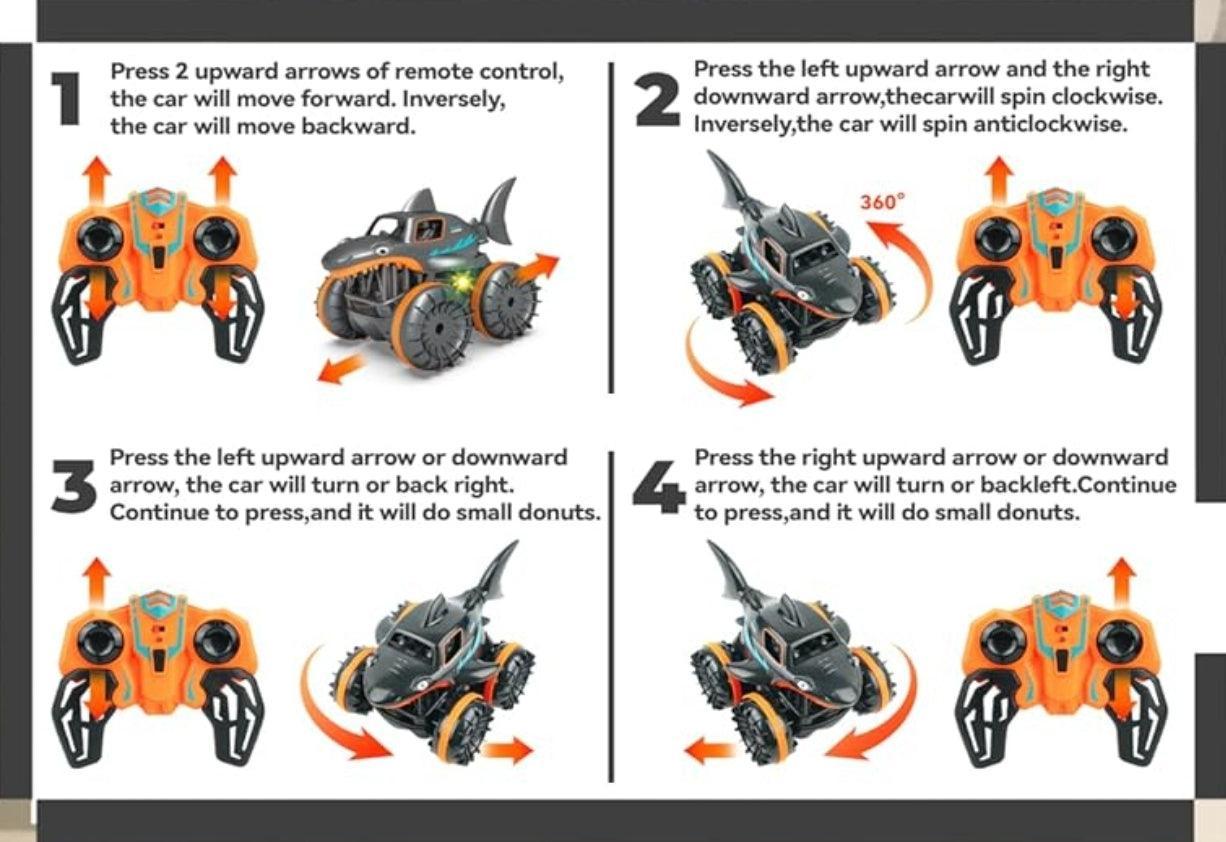 1 Press 2 upward arrows of remote control, the car will move forward. Inversely, the car will move backward.

2 Press the left upward arrow and the right downward arrow,thecarwill spin clockwise. Inversely,the car will spin anticlockwise.

360°

3 Press the left upward arrow or downward arrow, the car will turn or back right. Continue to press,and it will do small donuts.

4 Press the right upward arrow or downward arrow, the car will turn or backleft.Continue to press,and it will do small donuts.