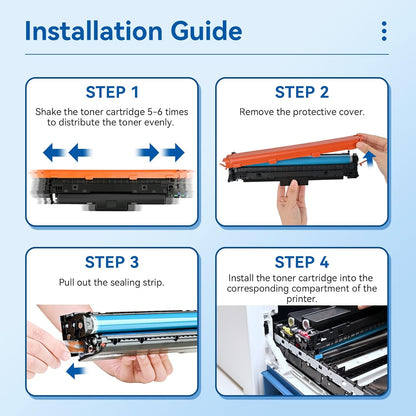 Installation Guide

STEP 1

Shake the toner cartridge 5-6 times to distribute the toner evenly.

STEP 2

Remove the protective cover.

STEP 3

Pull out the sealing strip.

STEP 4

Install the toner cartridge into the corresponding compartment of the printer.