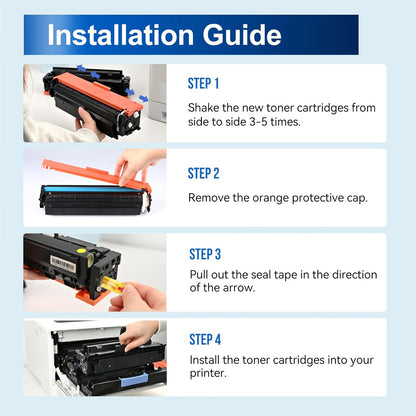 Installation Guide

STEP 1

Shake the new toner cartridges from side to side 3-5 times.

STEP 2

Remove the orange protective cap.

STEP 3

Pull out the seal tape in the direction of the arrow.

STEP 4

Install the toner cartridges into your printer.