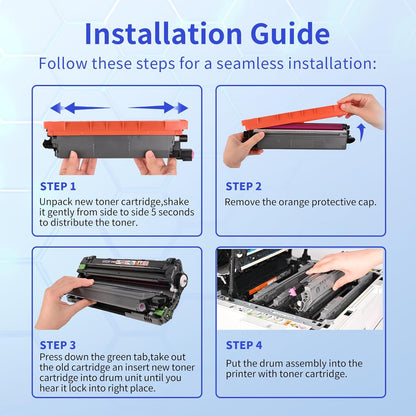 Installation Guide

Follow these steps for a seamless installation:

STEP 1

Unpack new toner cartridge,shake it gently from side to side 5 seconds to distribute the toner.

STEP 2

Remove the orange protective cap.

STEP 3

Press down the green tab,take out the old cartridge an insert new toner cartridge into drum unit until you hear it lock into right place.

STEP 4

Put the drum assembly into the printer with toner cartridge.