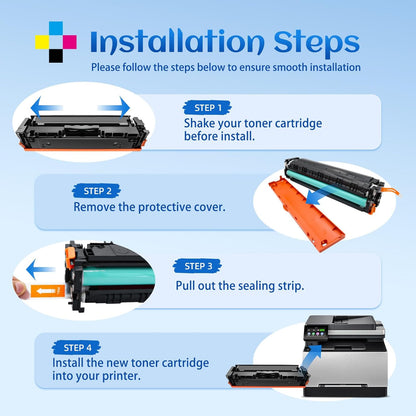 Installation Steps

Please follow the steps below to ensure smooth installation

STEP 1
Shake your toner cartridge before install.

STEP 2
Remove the protective cover.

STEP 3
Pull out the sealing strip.

STEP 4
Install the new toner cartridge into your printer.