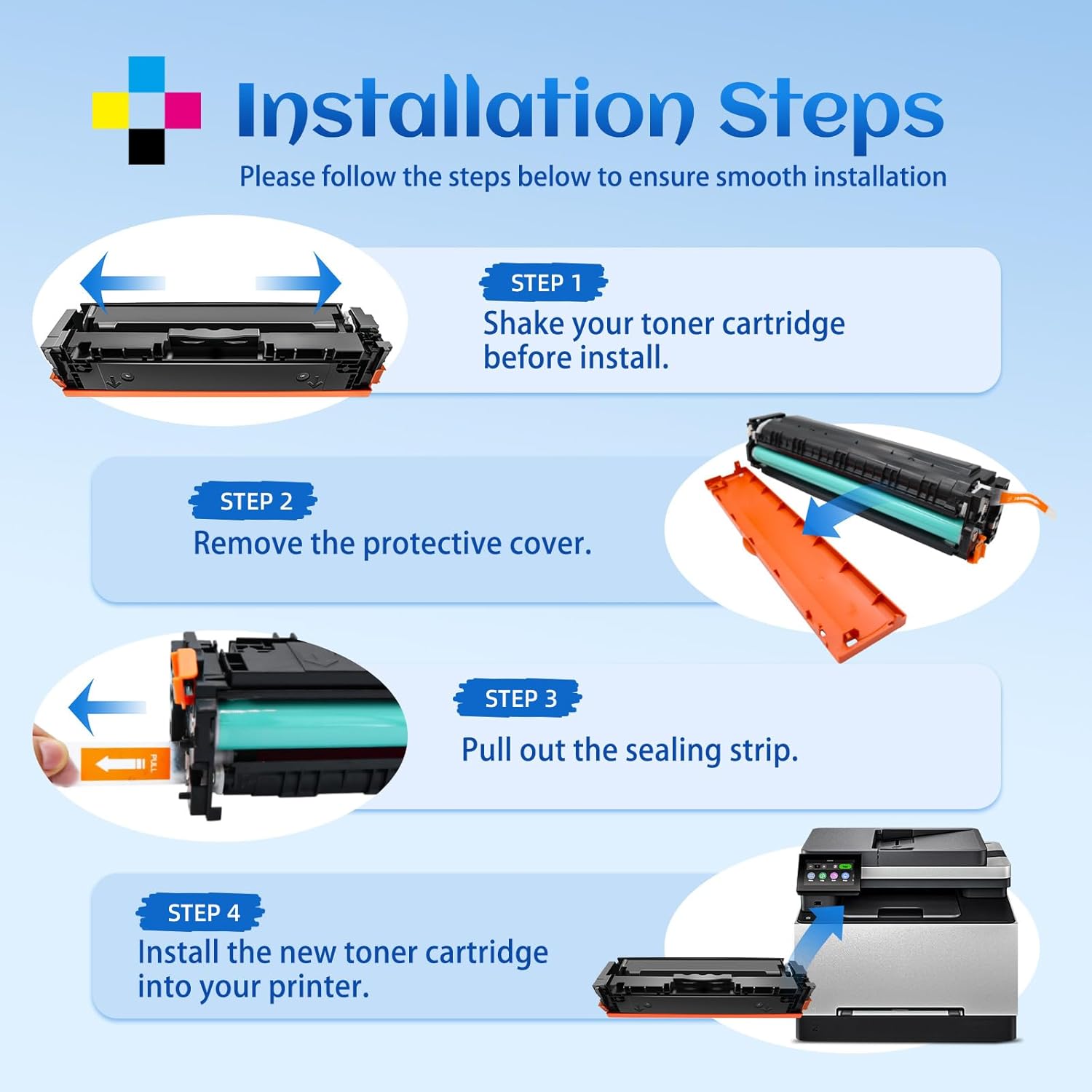 Installation Steps

Please follow the steps below to ensure smooth installation

STEP 1

Shake your toner cartridge before install.

STEP 2

Remove the protective cover.

PULL

STEP 3

Pull out the sealing strip.

STEP 4

Install the new toner cartridge into your printer.