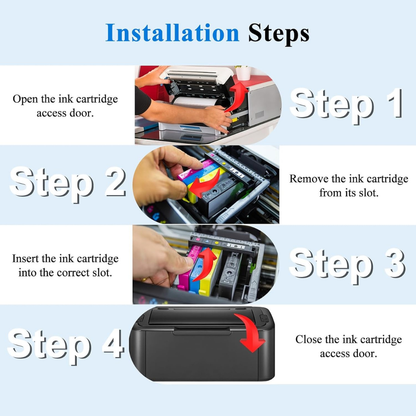 Installation Steps

Open the ink cartridge access door.

Step 1

Step 2

Remove the ink cartridge from its slot.

Insert the ink cartridge into the correct slot.

Step 3

Step 4

Close the ink cartridge access door.