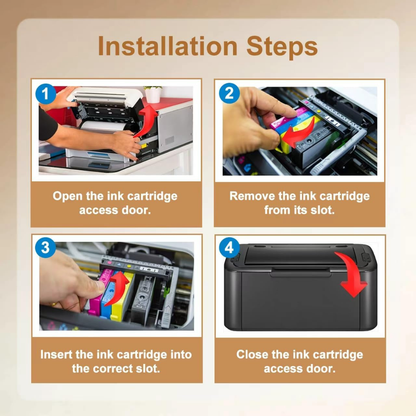 Installation Steps

1

Open the ink cartridge access door.

2

Remove the ink cartridge from its slot.

3

Insert the ink cartridge into the correct slot.

4

Close the ink cartridge access door.