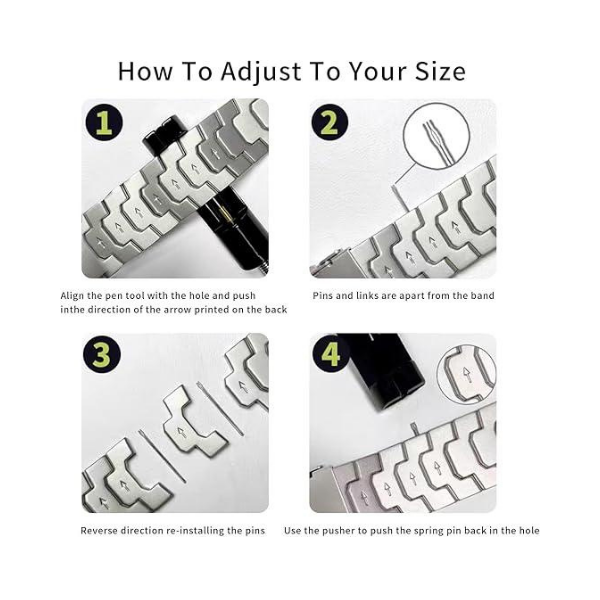 How To Adjust To Your Size

1

Align the pen tool with the hole and push inthe direction of the arrow printed on the back

2

Pins and links are apart from the band

3

Reverse direction re-installing the pins

4

Use the pusher to push the spring pin back in the hole