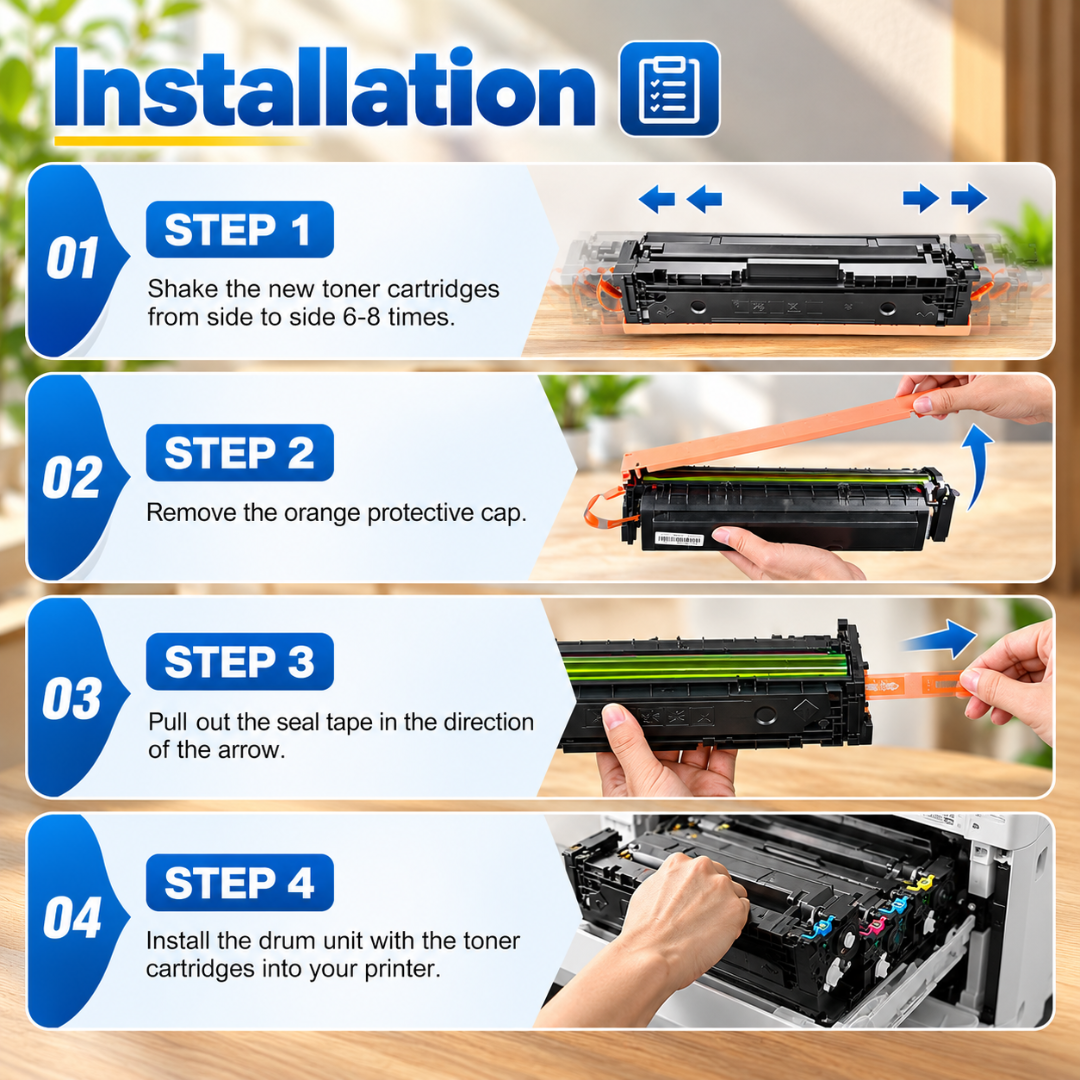 Installation

01

STEP 1

Shake the new toner cartridges from side to side 6-8 times.

02

STEP 2

Remove the orange protective cap.

03

STEP 3

Pull out the seal tape in the direction of the arrow.

04

STEP 4

Install the drum unit with the toner cartridges into your printer.