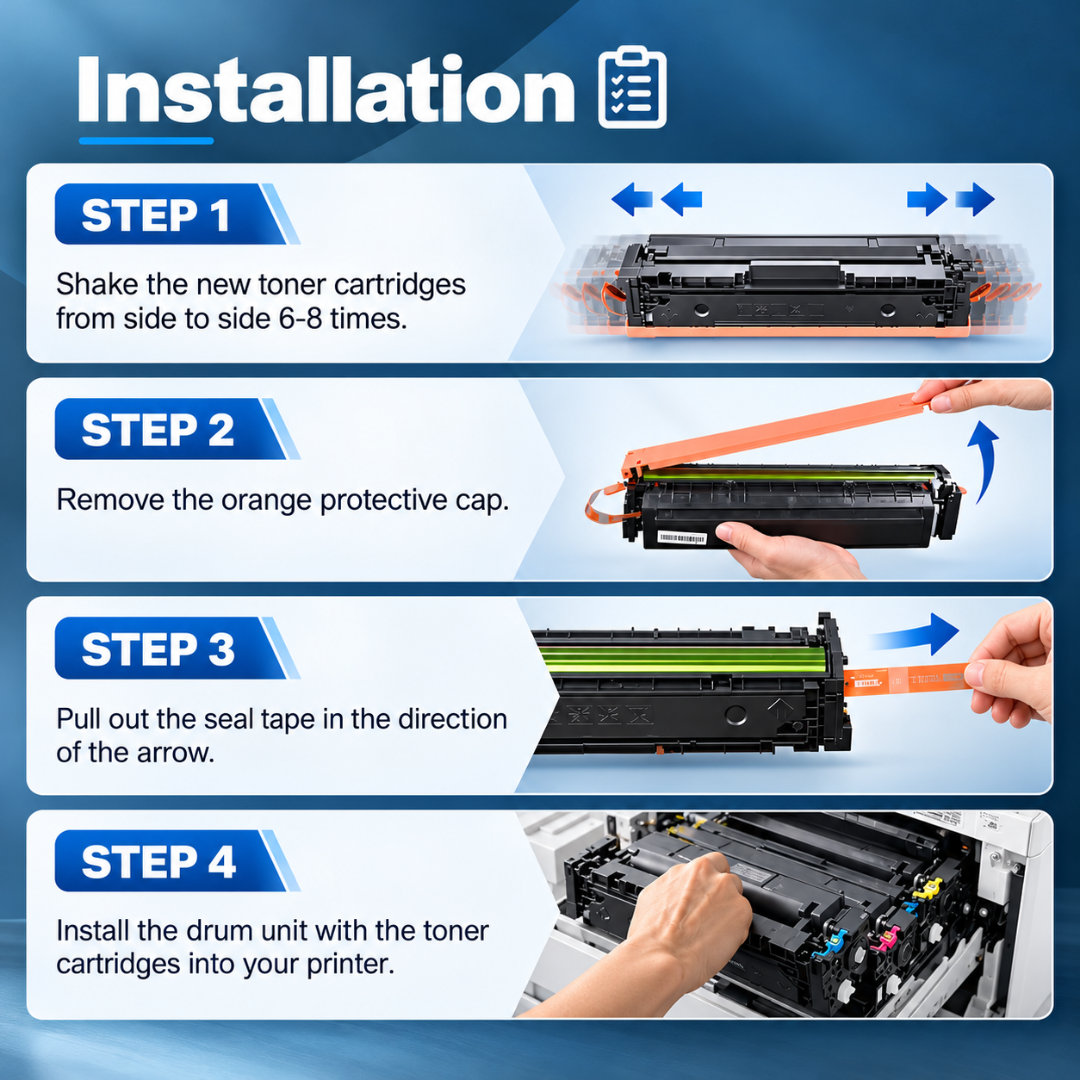 Installation

STEP 1

Shake the new toner cartridges from side to side 6-8 times.

STEP 2

Remove the orange protective cap.

STEP 3

Pull out the seal tape in the direction of the arrow.

STEP 4

Install the drum unit with the toner cartridges into your printer.