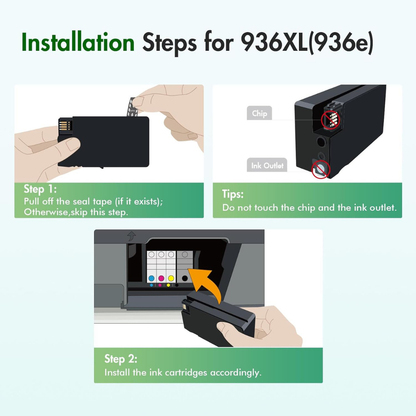 Installation Steps for 936XL(936e)

Step 1:
Pull off the seal tape (if it exists);
Otherwise,skip this step.

Chip

Ink Outlet

Tips:
Do not touch the chip and the ink outlet.

Step 2:
Install the ink cartridges accordingly.