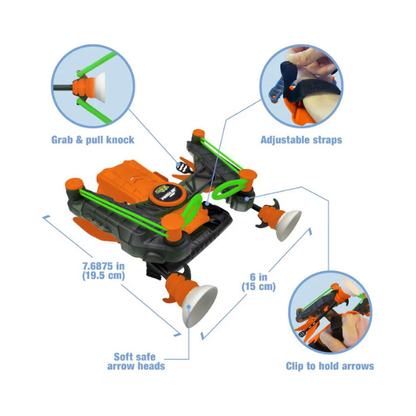 Grab & pull knock

Adjustable straps

7.6875 in
(19.5 cm)

6 in
(15 cm)

Soft safe
arrow heads

Clip to hold arrows