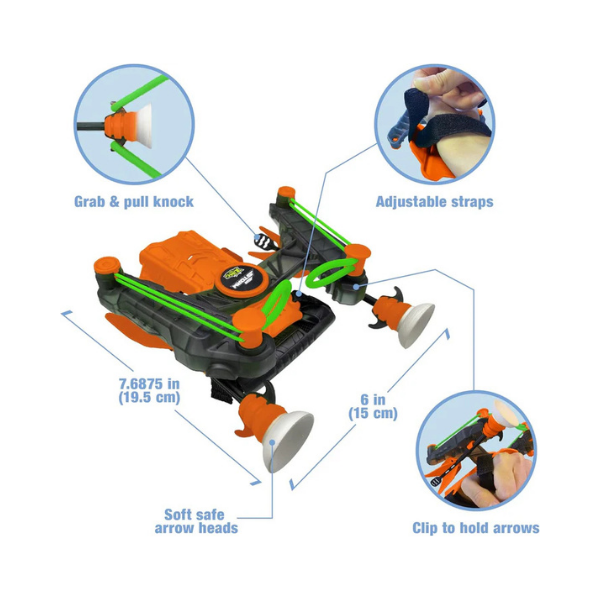 Grab & pull knock

Adjustable straps

7.6875 in
(19.5 cm)

6 in
(15 cm)

Soft safe
arrow heads

Clip to hold arrows