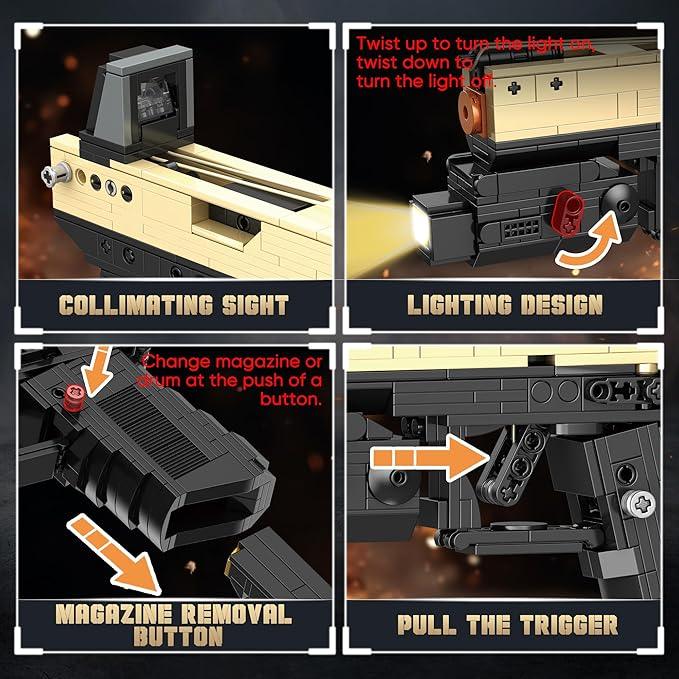 COLLIMATING SIGHT

Twist up to turn the light on, twist down to turn the light off.

LIGHTING DESIGN

Change magazine or drum at the push of a button.

MAGAZINE REMOVAL BUTTON

PULL THE TRIGGER