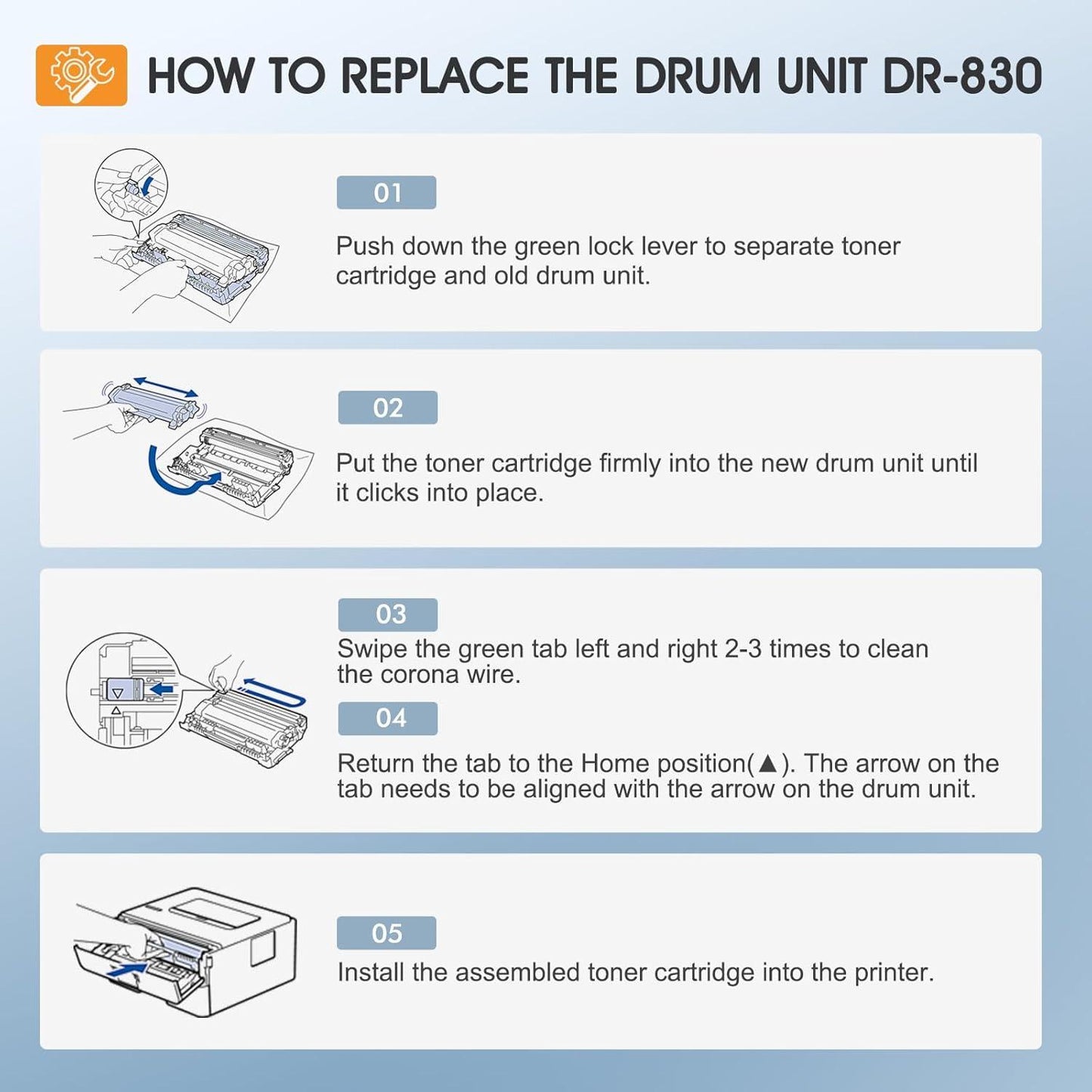 HOW TO REPLACE THE DRUM UNIT DR-830

01

Push down the green lock lever to separate toner cartridge and old drum unit.

02

Put the toner cartridge firmly into the new drum unit until it clicks into place.

03

Swipe the green tab left and right 2-3 times to clean the corona wire.

04

Return the tab to the Home position(▲). The arrow on the tab needs to be aligned with the arrow on the drum unit.

05

Install the assembled toner cartridge into the printer.